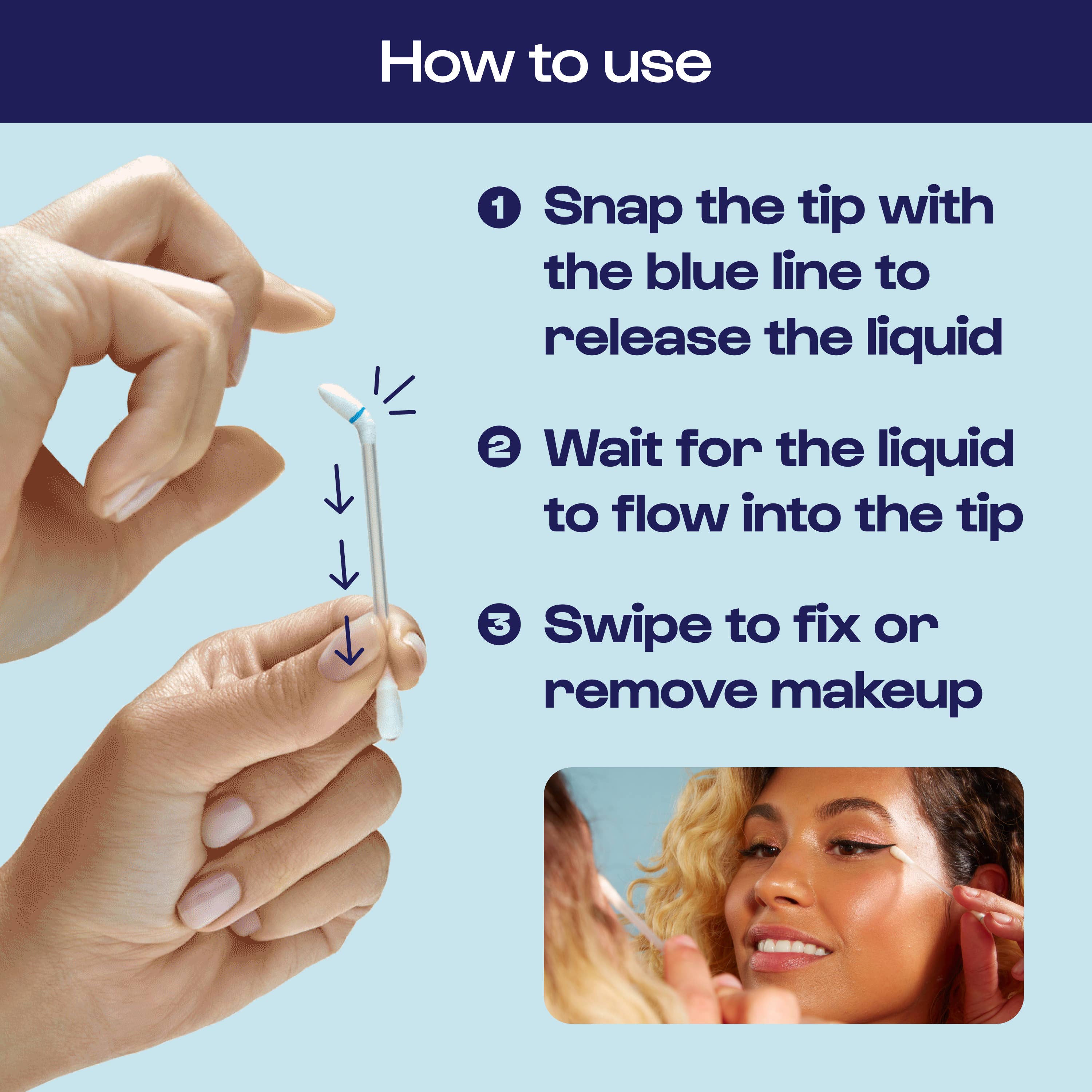 How to use

1 Snap the tip with the blue line to release the liquid

2 Wait for the liquid to flow into the tip

3 Swipe to fix or remove makeup